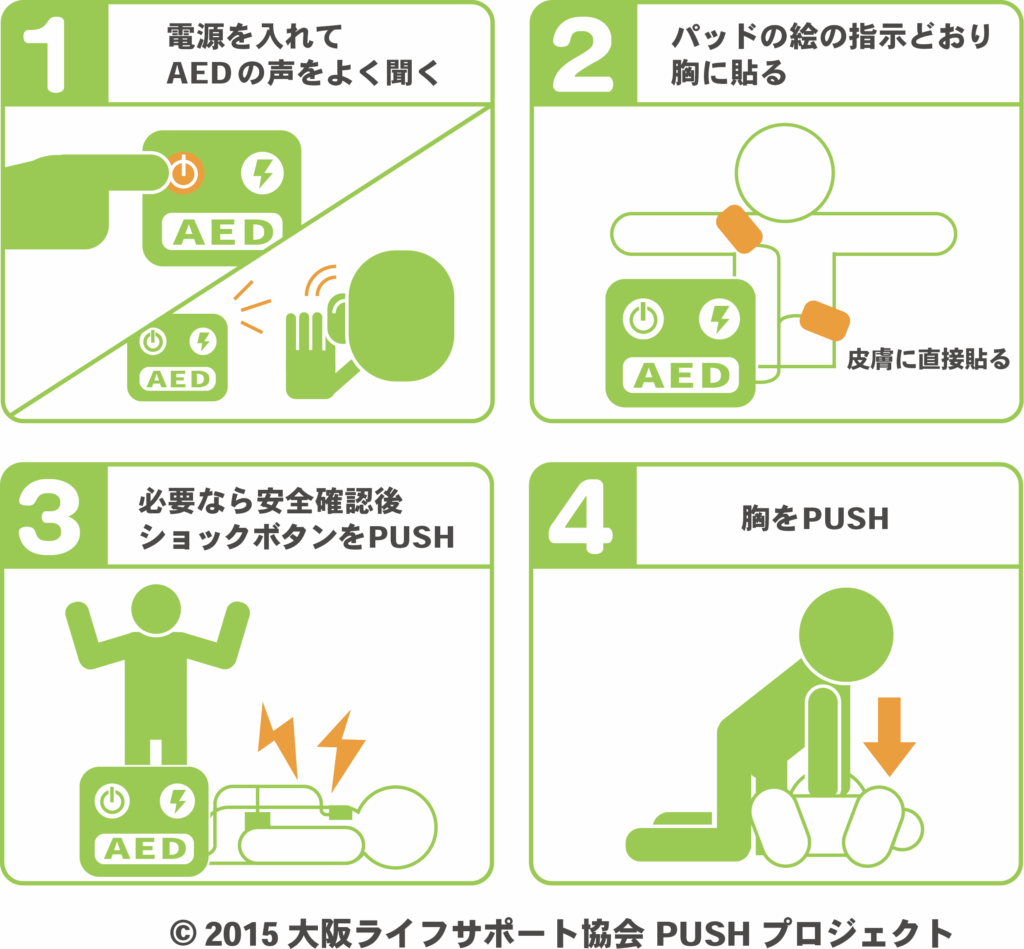 1
電源を入れて
AEDの声をよく聞く

AED

AED

2
パッドの絵の指示どおり
胸に貼る

AED

皮膚に直接貼る

3
必要なら安全確認後
ショックボタンをPUSH

AED

4
胸をPUSH

© 2015 大阪ライフサポート協会 PUSH プロジェクト